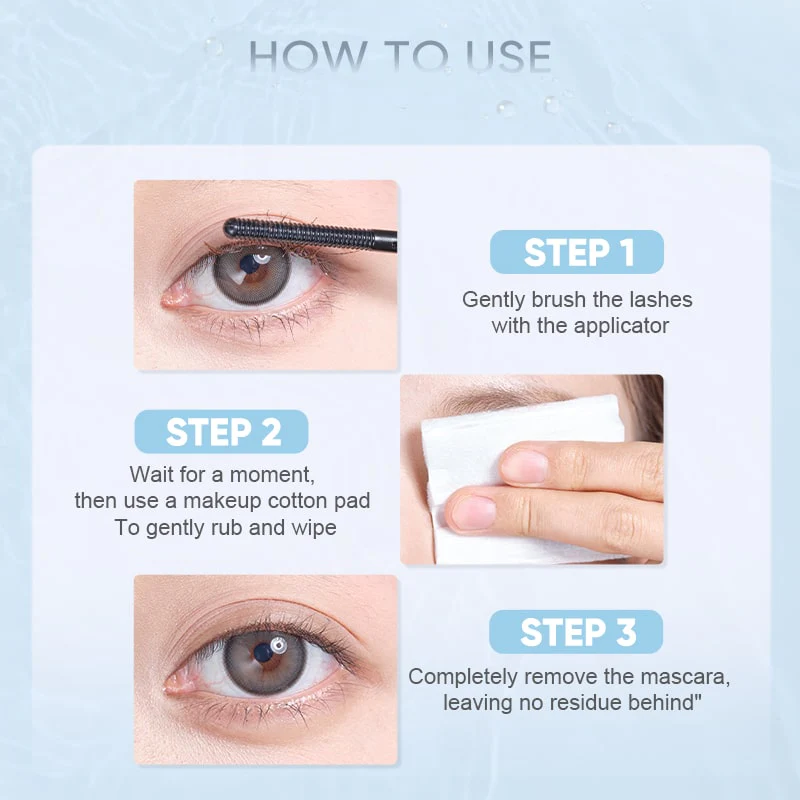 HOW TO USE

STEP 1

Gently brush the lashes with the applicator

STEP 2

Wait for a moment, then use a makeup cotton pad To gently rub and wipe

STEP 3

Completely remove the mascara, leaving no residue behind"